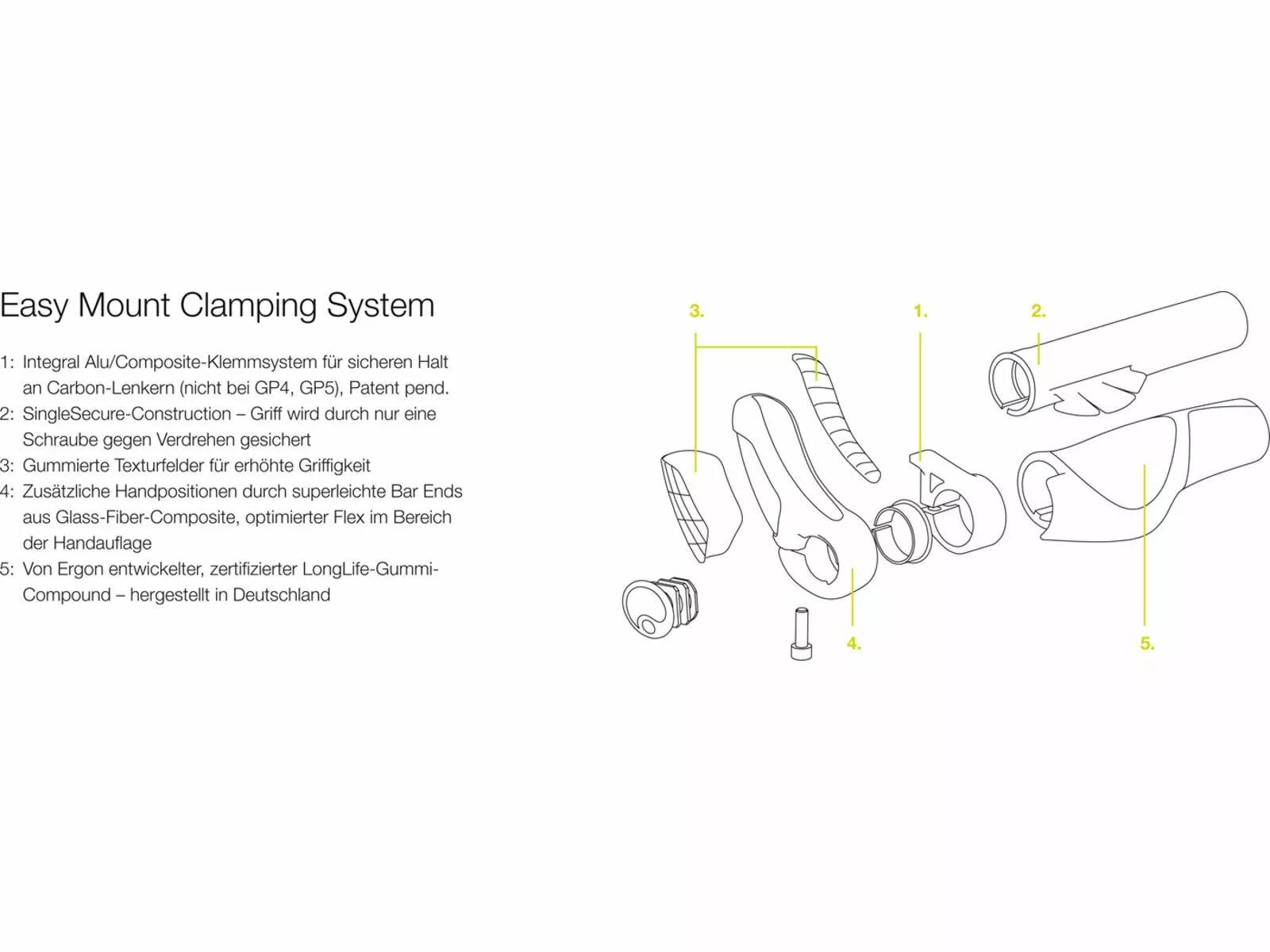 Easy Mount Clamping System

1: Integral Alu/Composite-Klemmsystem für sicheren Halt an Carbon-Lenkern (nicht bei GP4, GP5), Patent pend.
2: SingleSecure-Construction – Griff wird durch nur eine Schraube gegen Verdrehen gesichert
3: Gummierte Texturfelder für erhöhte Griffigkeit
4: Zusätzliche Handpositionen durch superleichte Bar Ends aus Glass-Fiber-Composite, optimierter Flex im Bereich der Handauflage
5: Von Ergon entwickelter, zertifizierter LongLife-Gummi-Compound – hergestellt in Deutschland

3.
1.
2.
4.
5.