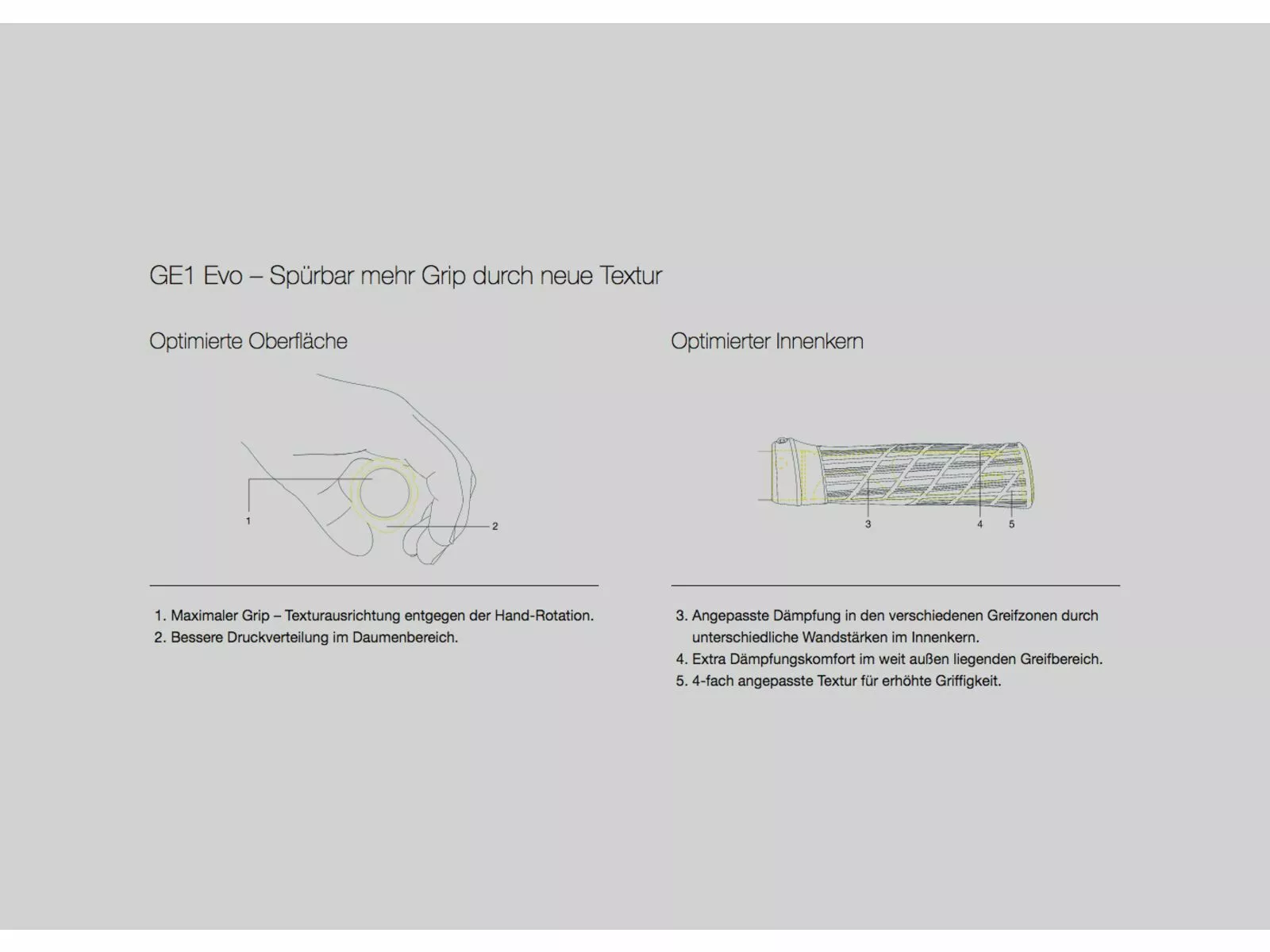 GE1 Evo – Spürbar mehr Grip durch neue Textur

Optimierte Oberfläche

1

2

1. Maximaler Grip – Texturausrichtung entgegen der Hand-Rotation.
2. Bessere Druckverteilung im Daumenbereich.

Optimierter Innenkern

3

4

5

3. Angepasste Dämpfung in den verschiedenen Greifzonen durch unterschiedliche Wandstärken im Innenkern.
4. Extra Dämpfungskomfort im weit außen liegenden Greifbereich.
5. 4-fach angepasste Textur für erhöhte Griffigkeit.