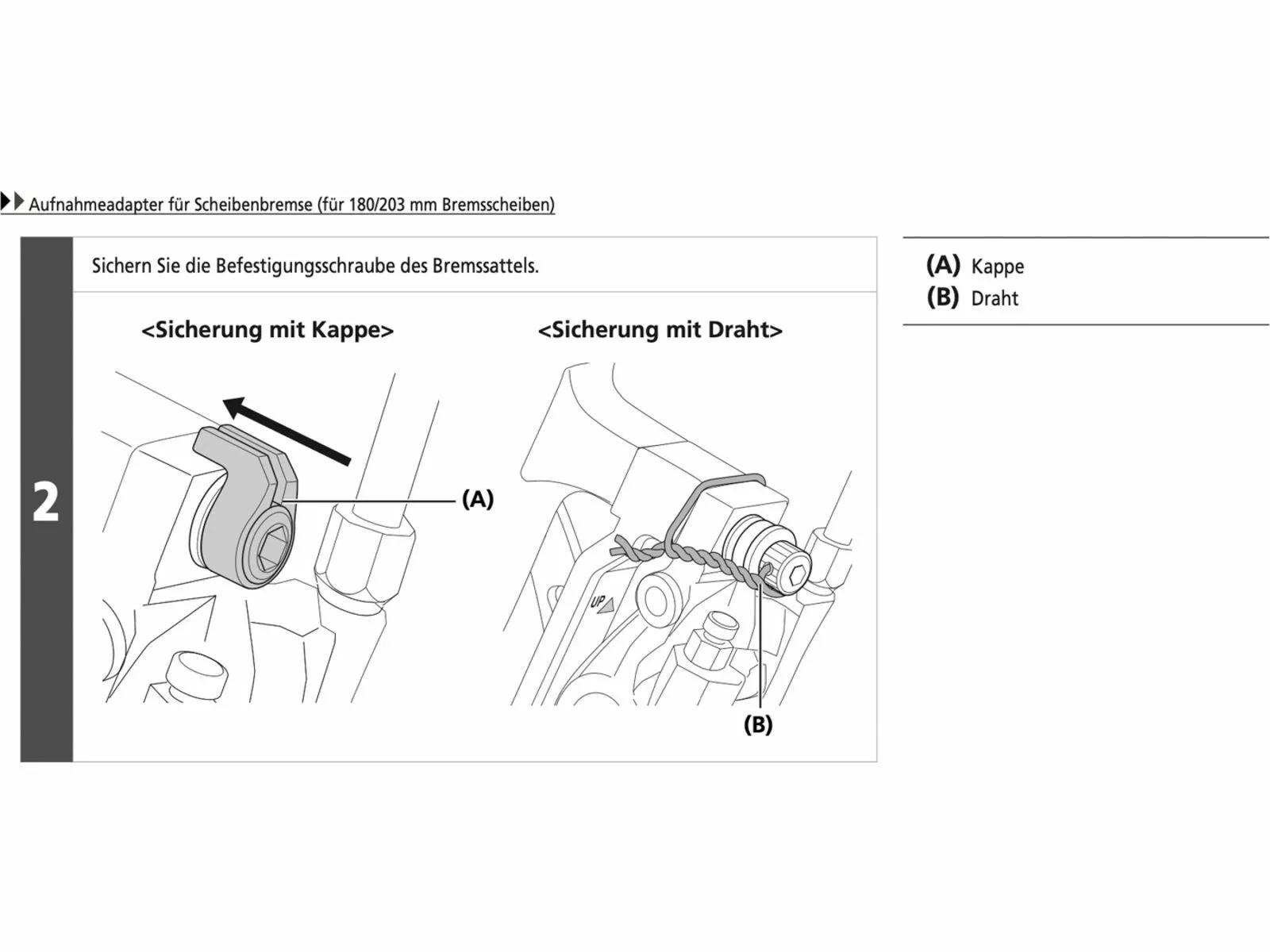 Aufnahmeadapter für Scheibenbremse (für 180/203 mm Bremsscheiben)

2

Sichern Sie die Befestigungsschraube des Bremssattels.

<Sicherung mit Kappe>

(A)

<Sicherung mit Draht>

UP

(B)

(A) Kappe
(B) Draht