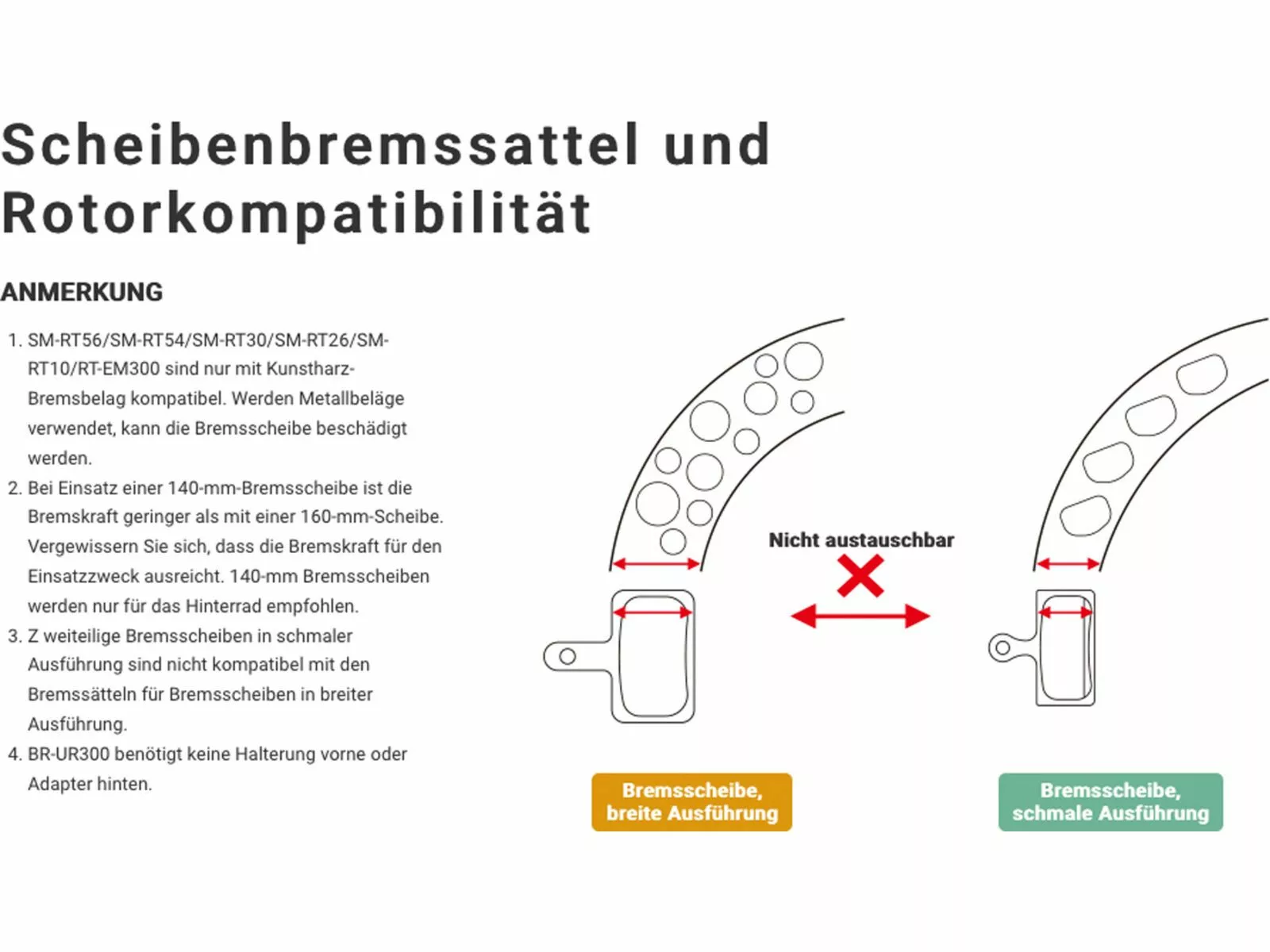 Scheibenbremssattel und Rotorkompatibilität

ANMERKUNG

1. SM-RT56/SM-RT54/SM-RT30/SM-RT26/SM-RT10/RT-EM300 sind nur mit Kunstharz-Bremsbelag kompatibel. Werden Metallbeläge verwendet, kann die Bremsscheibe beschädigt werden.
2. Bei Einsatz einer 140-mm-Bremsscheibe ist die Bremskraft geringer als mit einer 160-mm-Scheibe. Vergewissern Sie sich, dass die Bremskraft für den Einsatzzweck ausreicht. 140-mm Bremsscheiben werden nur für das Hinterrad empfohlen.
3. Z weiteilige Bremsscheiben in schmaler Ausführung sind nicht kompatibel mit den Bremssätteln für Bremsscheiben in breiter Ausführung.
4. BR-UR300 benötigt keine Halterung vorne oder Adapter hinten.

Nicht austauschbar

Bremsscheibe, breite Ausführung

Bremsscheibe, schmale Ausführung